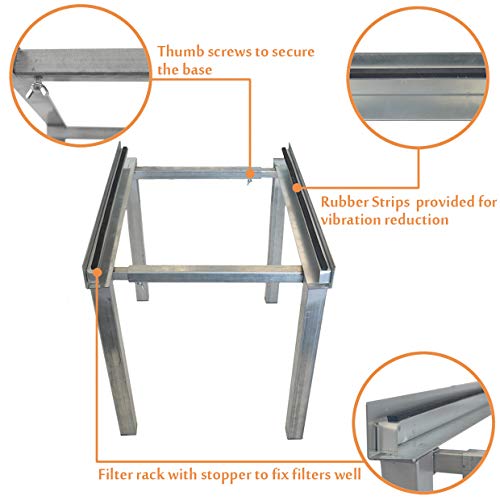 Thumb screws to secure the base

Rubber Strips  provided for vibration reduction

Filter rack with stopper to fix filters well