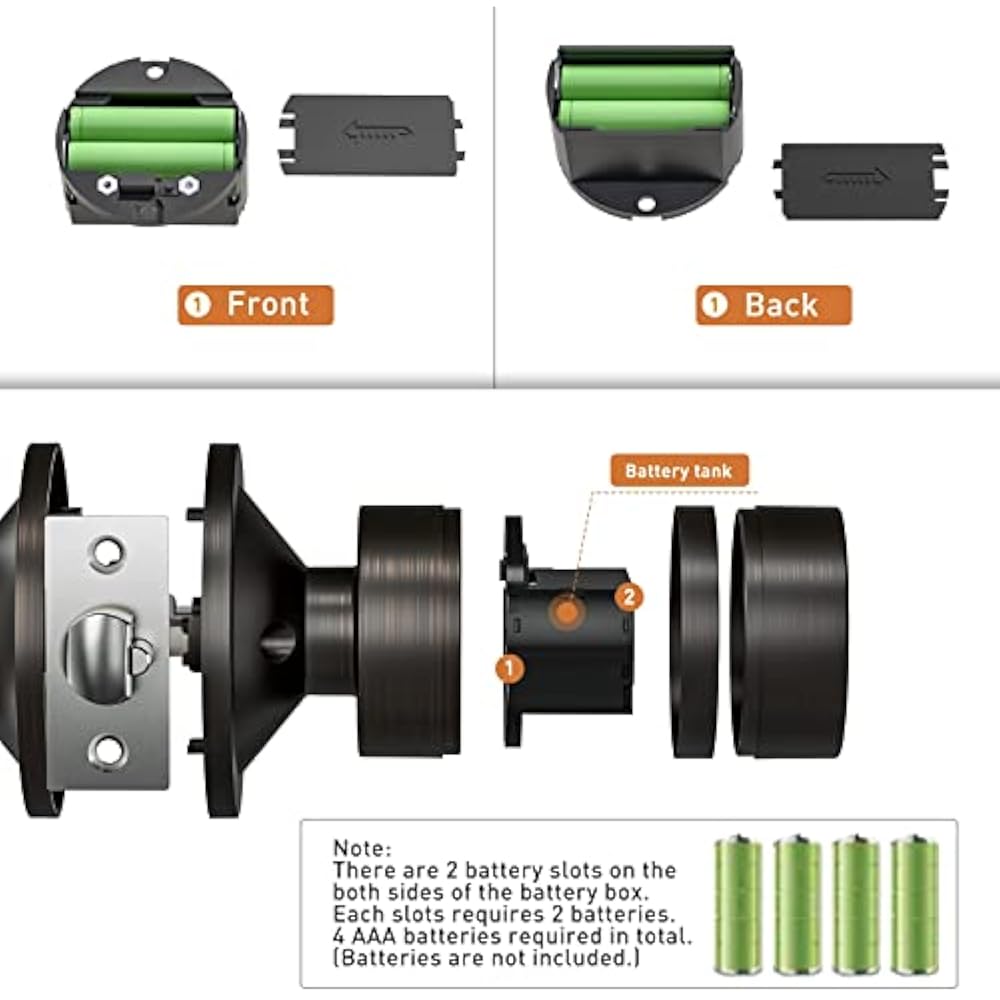 ① Front

① Back

Battery tank

2

1

Note:
There are 2 battery slots on the both sides of the battery box.
Each slots requires 2 batteries.
4 AAA batteries required in total.
(Batteries are not included.)