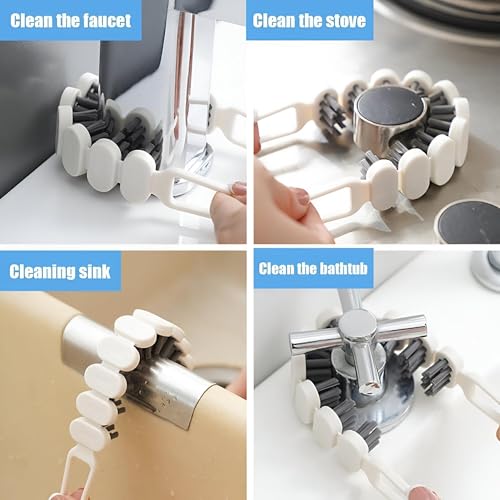 Clean the faucet

Clean the stove

Cleaning sink

Clean the bathtub