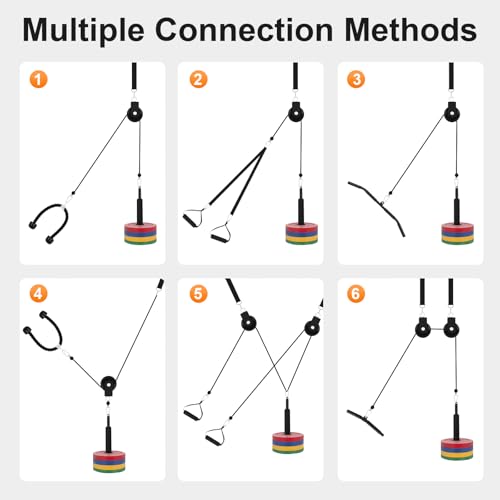 Multiple Connection Methods

1

2

3

4

5

6