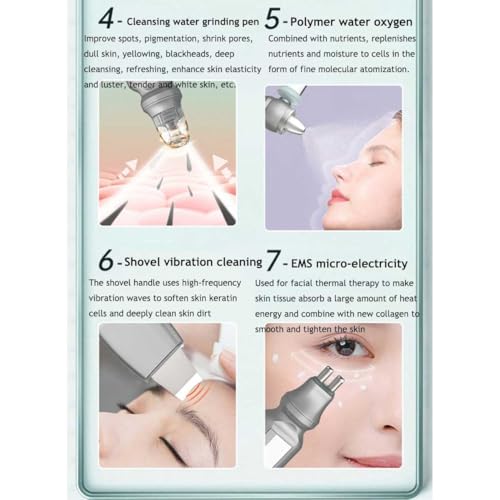 4 - Cleansing water grinding pen
Improve spots, pigmentation, shrink pores, dull skin, yellowing, blackheads, deep cleansing, refreshing, enhance skin elasticity and luster, tender and white skin, etc.

5 - Polymer water oxygen
Combined with nutrients, replenishes nutrients and moisture to cells in the form of fine molecular atomization.

6 - Shovel vibration cleaning
The shovel handle uses high-frequency vibration waves to soften skin keratin cells and deeply clean skin dirt

7 - EMS micro-electricity
Used for facial thermal therapy to make skin tissue absorb a large amount of heat energy and combine with new collagen to smooth and tighten the skin