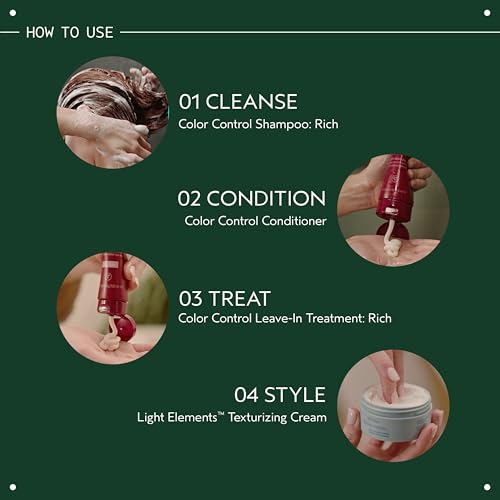 HOW TO USE

01 CLEANSE
Color Control Shampoo: Rich

02 CONDITION
Color Control Conditioner

03 TREAT
Color Control Leave-In Treatment: Rich

04 STYLE
Light Elements™ Texturizing Cream