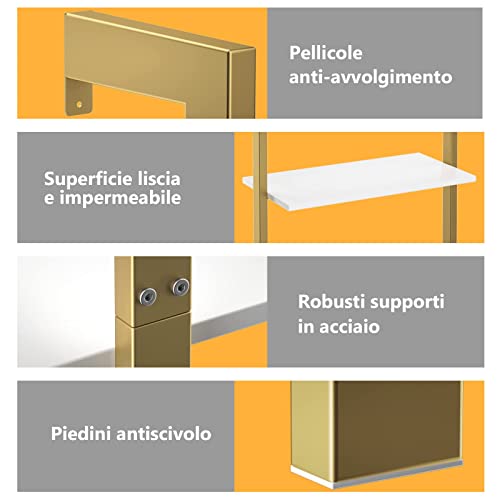 Pellicole anti-avvolgimento

Superficie liscia e impermeabile

Robusti supporti in acciaio

Piedini antiscivolo