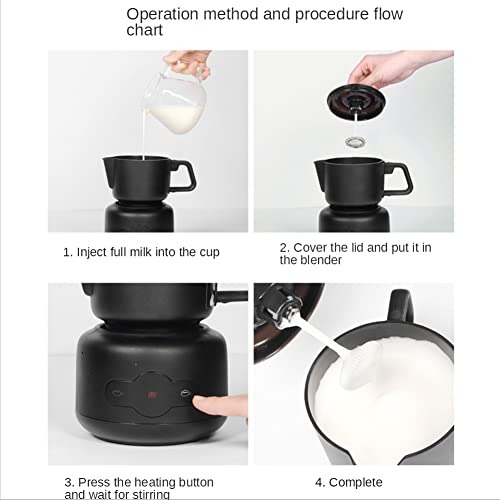 Operation method and procedure flow chart

1. Inject full milk into the cup

2. Cover the lid and put it in the blender

3. Press the heating button and wait for stirring

4. Complete