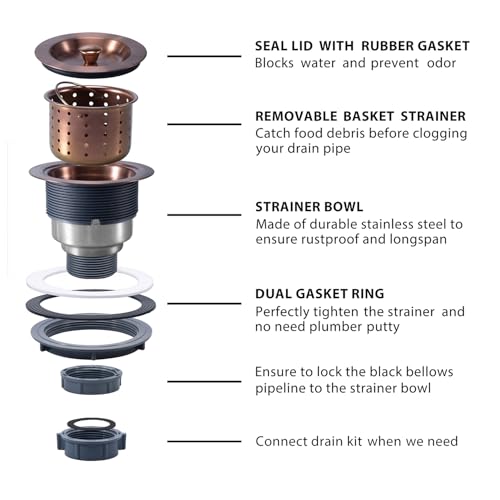 SEAL LID WITH RUBBER GASKET
Blocks water and prevent odor

REMOVABLE BASKET STRAINER
Catch food debris before clogging your drain pipe

STRAINER BOWL
Made of durable stainless steel to ensure rustproof and longspan

DUAL GASKET RING
Perfectly tighten the strainer and no need plumber putty

Ensure to lock the black bellows pipeline to the strainer bowl

Connect drain kit when we need