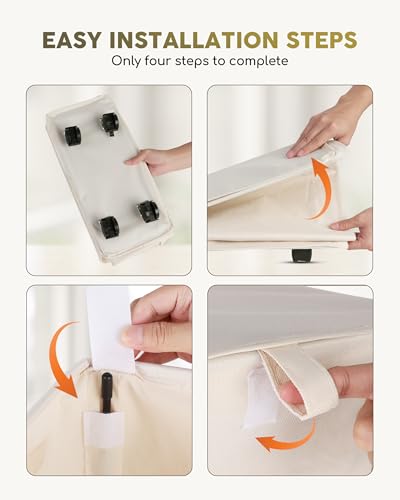 EASY INSTALLATION STEPS
Only four steps to complete