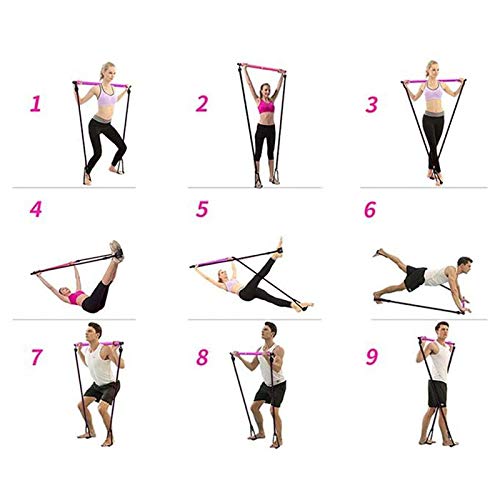 1
2
3
4
5
6
7
8
9