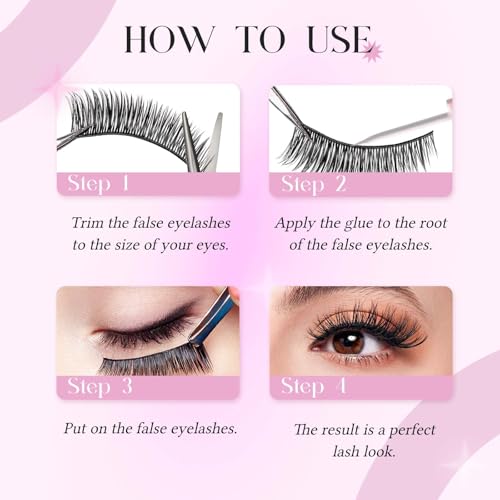 HOW TO USE

Step 1

Trim the false eyelashes to the size of your eyes.

Step 2

Apply the glue to the root of the false eyelashes.

Step 3

Put on the false eyelashes.

Step 4

The result is a perfect lash look.