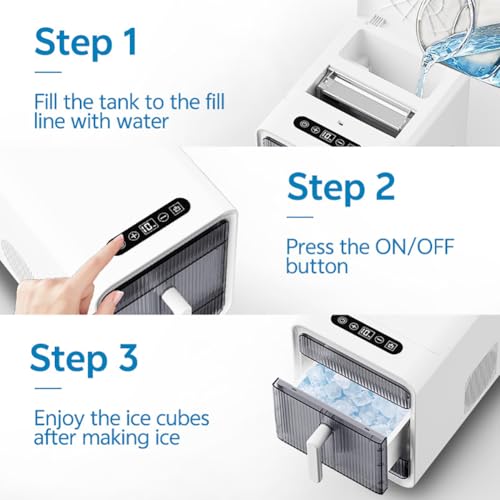 Step 1

Fill the tank to the fill line with water

Step 2

Press the ON/OFF button

Step 3

Enjoy the ice cubes after making ice