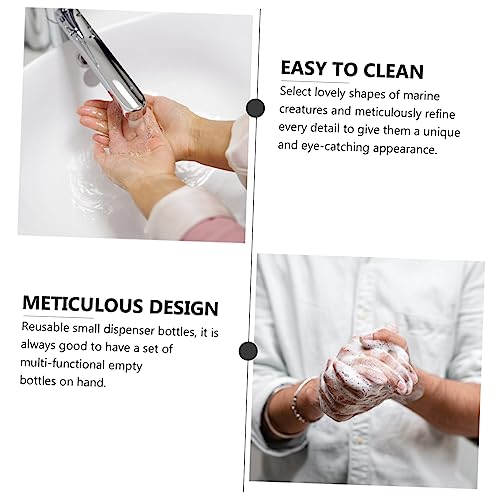 EASY TO CLEAN
Select lovely shapes of marine creatures and meticulously refine every detail to give them a unique and eye-catching appearance.

METICULOUS DESIGN
Reusable small dispenser bottles, it is always good to have a set of multi-functional empty bottles on hand.