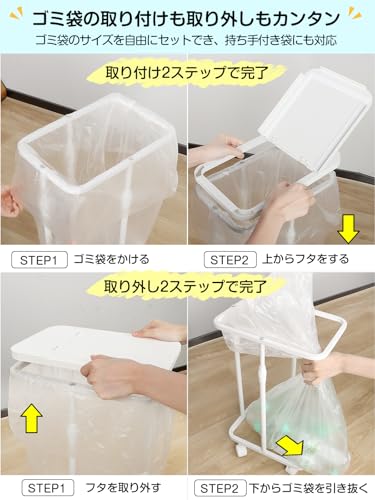 ゴミ袋の取り付けも取り外しもカンタン

ゴミ袋のサイズを自由にセットでき、持ち手付き袋にも対応

取り付け2ステップで完了

STEP1 ゴミ袋をかける

STEP2 上からフタをする

取り外し2ステップで完了

STEP1 フタを取り外す

STEP2 下からゴミ袋を引き抜く