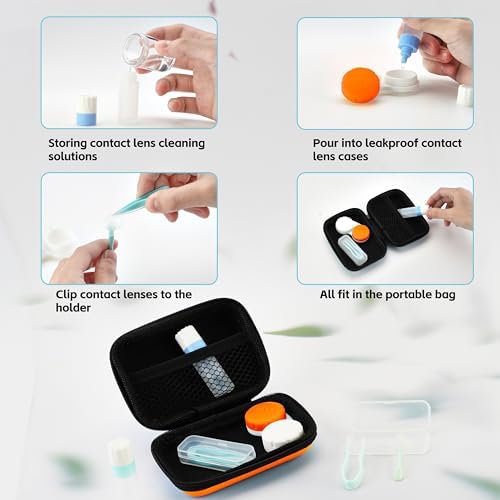 Storing contact lens cleaning solutions

Pour into leakproof contact lens cases

Clip contact lenses to the holder

All fit in the portable bag