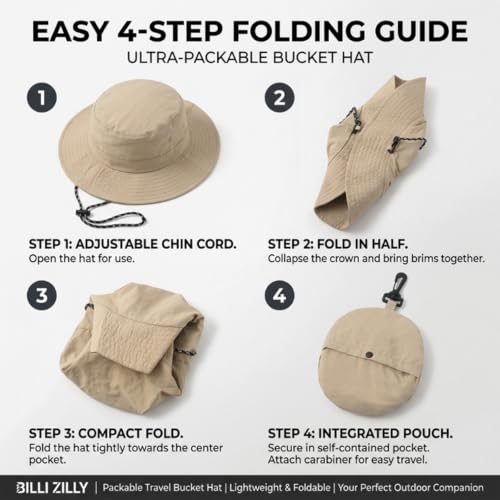 EASY 4-STEP FOLDING GUIDE
ULTRA-PACKABLE BUCKET HAT

1

STEP 1: ADJUSTABLE CHIN CORD.
Open the hat for use.

2

STEP 2: FOLD IN HALF.
Collapse the crown and bring brims together.

3

STEP 3: COMPACT FOLD.
Fold the hat tightly towards the center pocket.

4

STEP 4: INTEGRATED POUCH.
Secure in self-contained pocket.
Attach carabiner for easy travel.

BILLI ZILLY | Packable Travel Bucket Hat | Lightweight & Foldable | Your Perfect Outdoor Companion