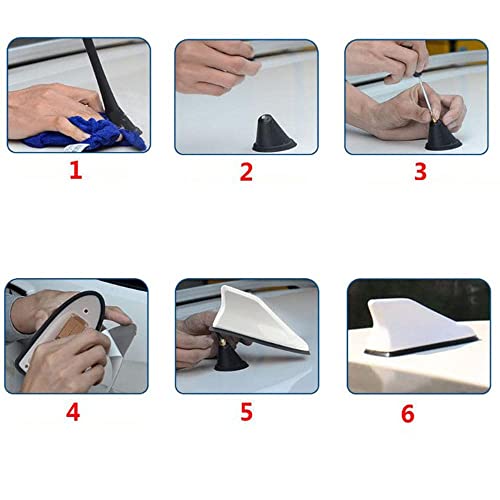 1

2

3

4

5

6