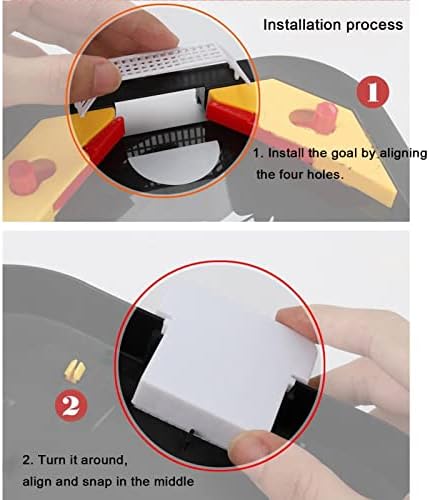 Installation process

1

1. Install the goal by aligning the four holes.

2

2. Turn it around, align and snap in the middle