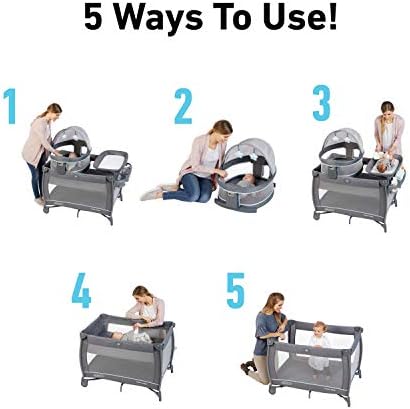 5 Ways To Use!

1

2

3

4

5