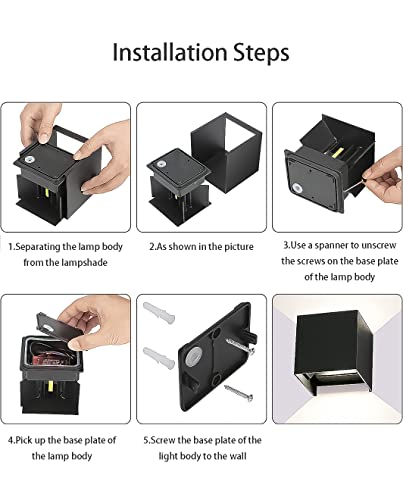 Installation Steps

1.Separating the lamp body from the lampshade

2.As shown in the picture

3.Use a spanner to unscrew the screws on the base plate of the lamp body

4.Pick up the base plate of the lamp body

5.Screw the base plate of the light body to the wall