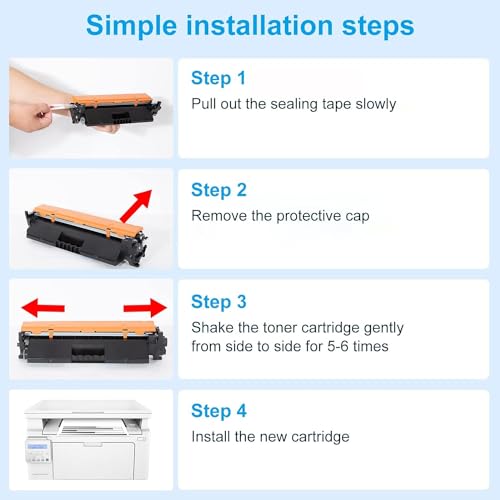 Simple installation steps

Step 1
Pull out the sealing tape slowly

Step 2
Remove the protective cap

Step 3
Shake the toner cartridge gently from side to side for 5-6 times

Step 4
Install the new cartridge