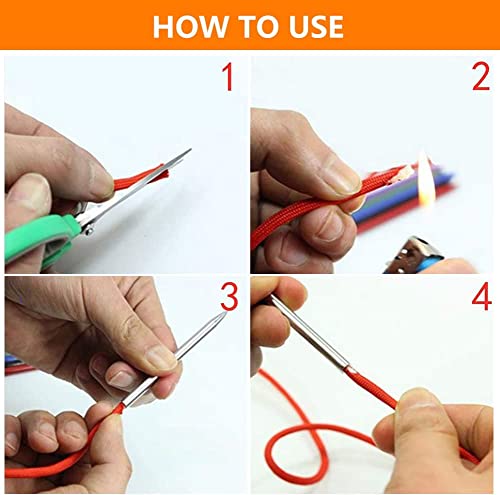 HOW TO USE

1

2

3

4