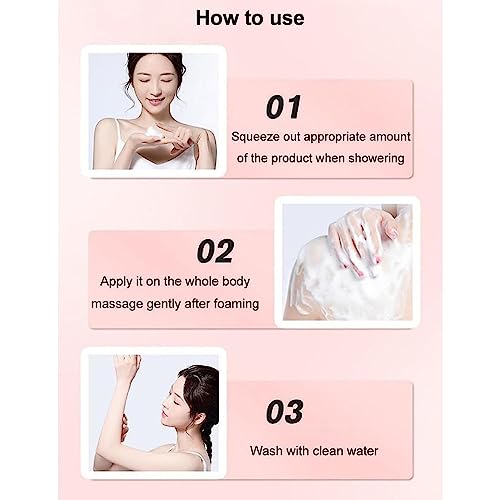 How to use

01

Squeeze out appropriate amount of the product when showering

02

Apply it on the whole body massage gently after foaming

03

Wash with clean water