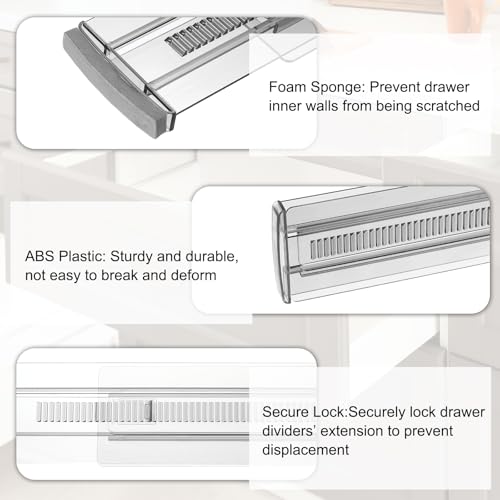 Foam Sponge: Prevent drawer inner walls from being scratched

ABS Plastic: Sturdy and durable, not easy to break and deform

Secure Lock:Securely lock drawer dividers' extension to prevent displacement