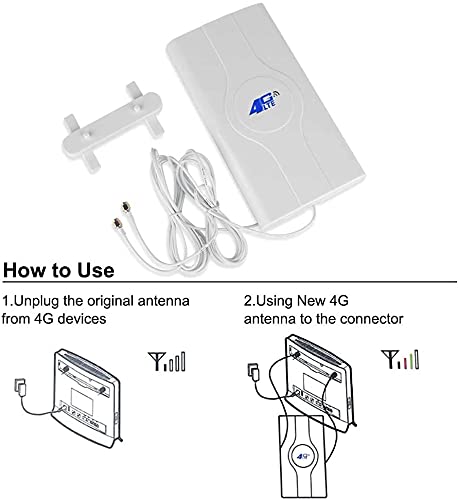 4G LTE

How to Use

1.Unplug the original antenna from 4G devices

2.Using New 4G antenna to the connector

4G