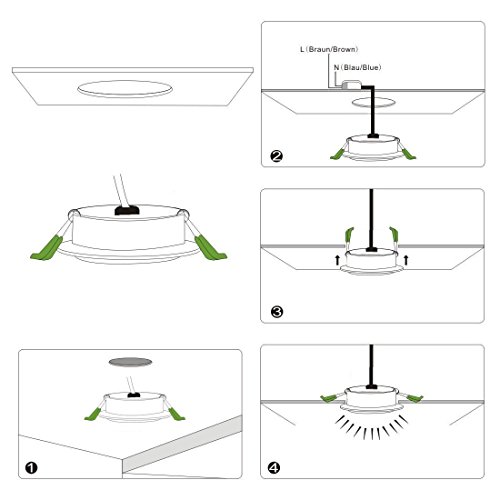 L (Braun/Brown)
N (Blau/Blue)
❷
❸
❶
❹