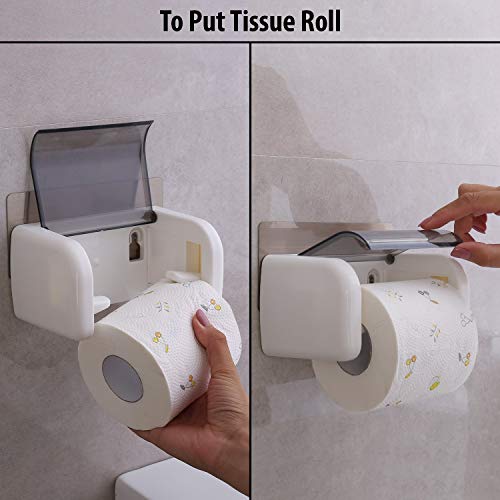 To Put Tissue Roll