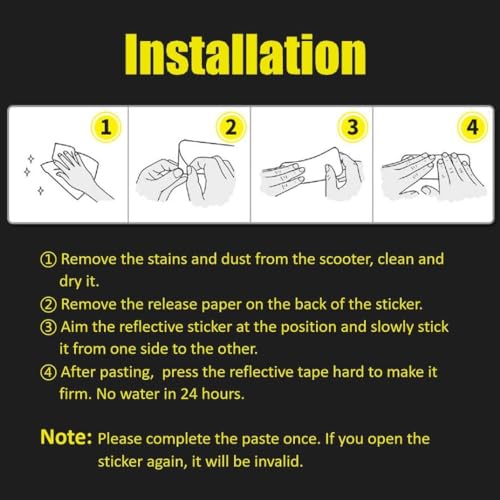 Installation

1

2

3

4

① Remove the stains and dust from the scooter, clean and dry it.

② Remove the release paper on the back of the sticker.

③ Aim the reflective sticker at the position and slowly stick it from one side to the other.

④ After pasting, press the reflective tape hard to make it firm. No water in 24 hours.

Note: Please complete the paste once. If you open the sticker again, it will be invalid.