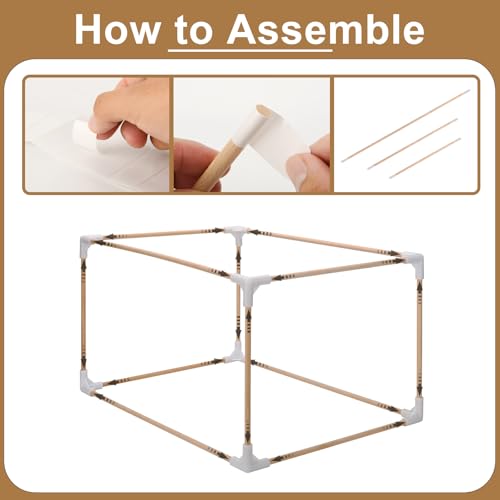 How to Assemble