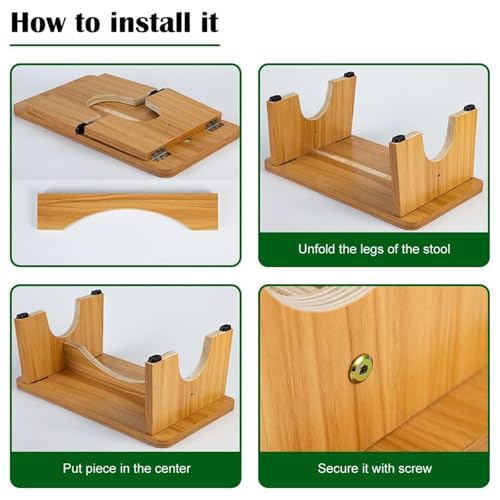 How to install it

Unfold the legs of the stool

Put piece in the center

Secure it with screw