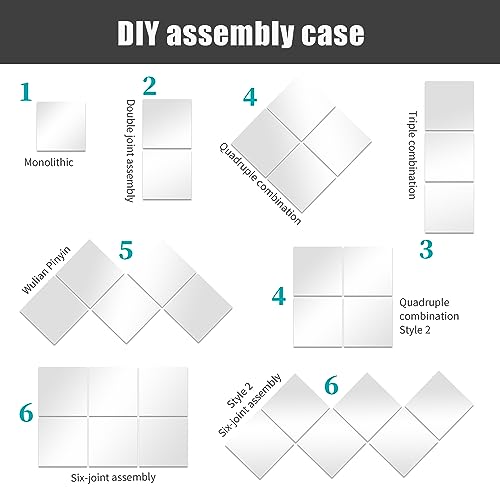 DIY assembly case

1
Monolithic

2
Double joint assembly

4
Quadruple combination

Triple combination
3

Wulian Pinyin
5

4
Quadruple combination Style 2

6
Six-joint assembly

Style 2
Six-joint assembly
6