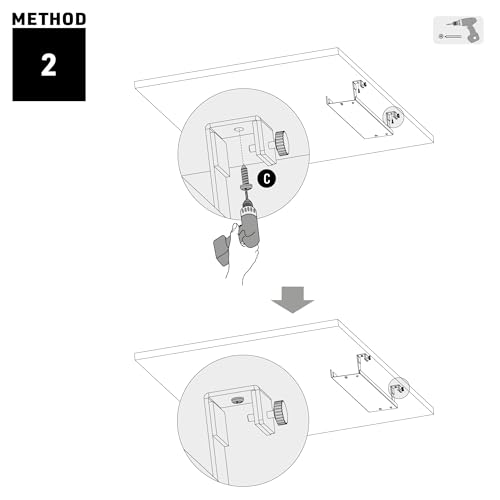 METHOD
2

C