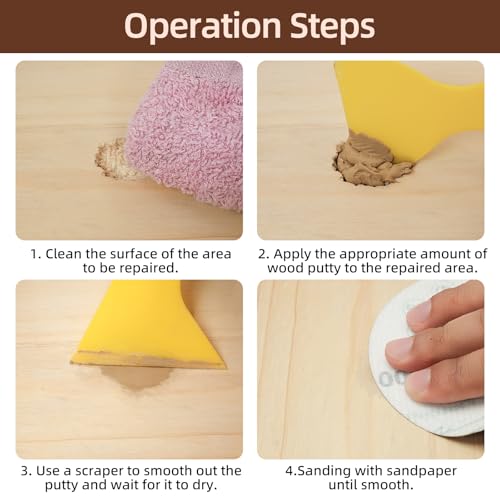 Operation Steps

1. Clean the surface of the area to be repaired.

2. Apply the appropriate amount of wood putty to the repaired area.

3. Use a scraper to smooth out the putty and wait for it to dry.

4.Sanding with sandpaper until smooth.