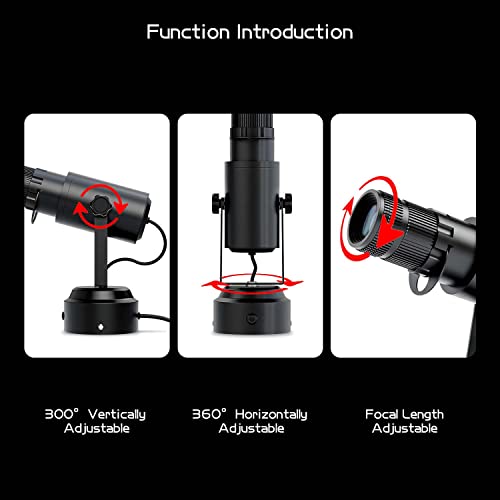 Function Introduction

300° Vertically Adjustable

360° Horizontally Adjustable

Focal Length Adjustable