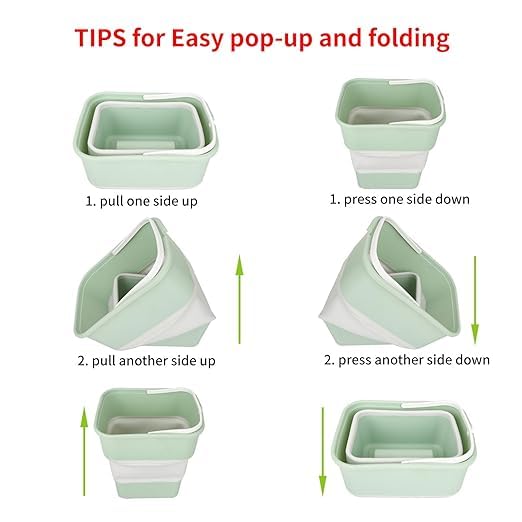 TIPS for Easy pop-up and folding

1. pull one side up

2. pull another side up

1. press one side down

2. press another side down