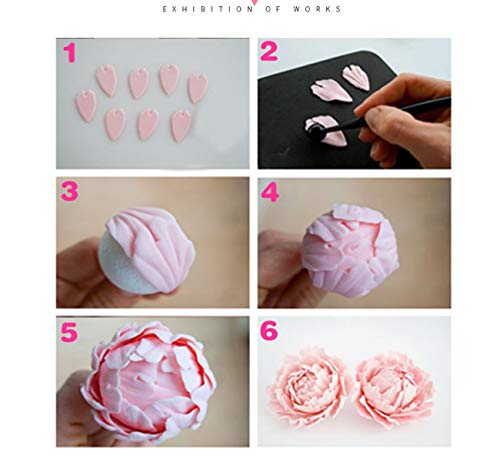 EXHIBITION OF WORKS

1

2

3

4

5

6