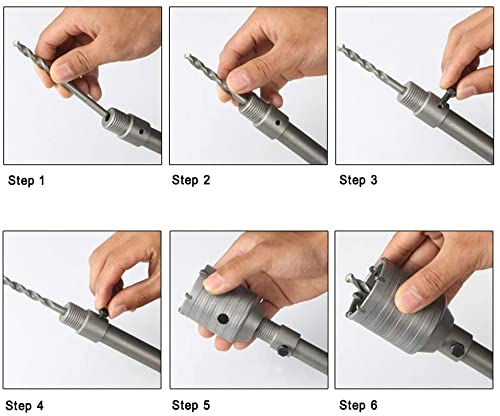 Step 1

Step 2

Step 3

Step 4

Step 5

Step 6