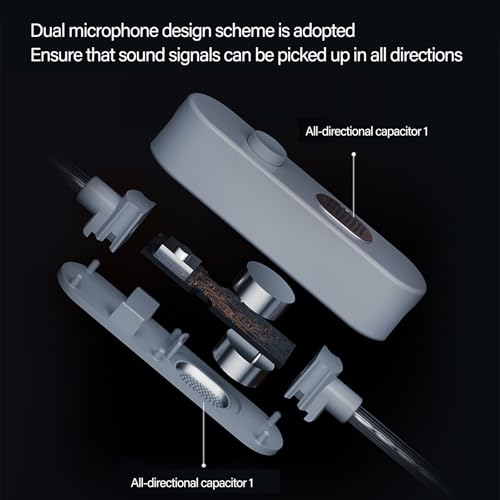 Dual microphone design scheme is adopted
Ensure that sound signals can be picked up in all directions

All-directional capacitor 1

All-directional capacitor 1