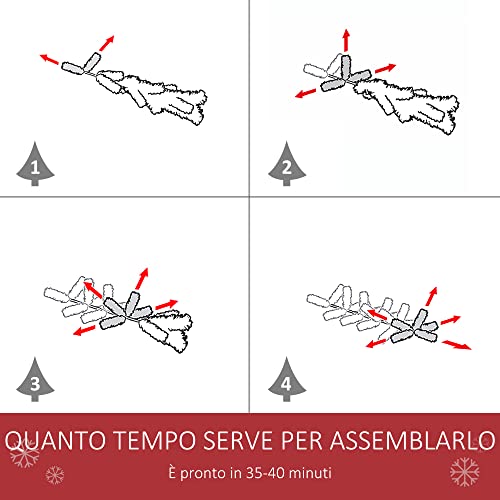 1

2

3

4

QUANTO TEMPO SERVE PER ASSEMBLARLO

È pronto in 35-40 minuti