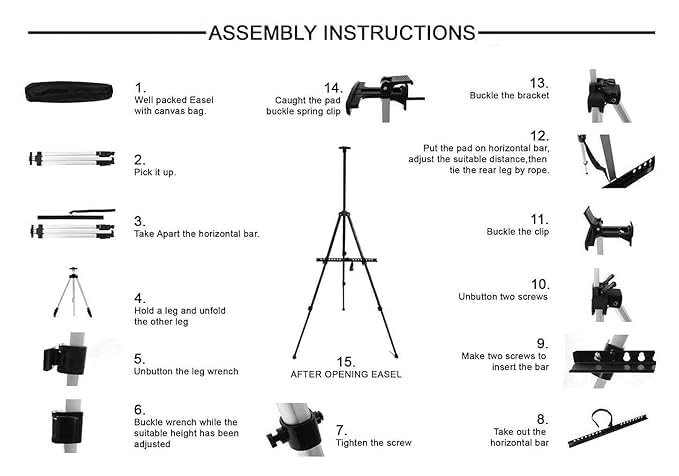 ASSEMBLY INSTRUCTIONS

1.
Well packed Easel with canvas bag.

2.
Pick it up.

3.
Take Apart the horizontal bar.

4.
Hold a leg and unfold the other leg

5.
Unbutton the leg wrench

6.
Buckle wrench while the suitable height has been adjusted

14.
Caught the pad buckle spring clip

15.
AFTER OPENING EASEL

7.
Tighten the screw

13.
Buckle the bracket

12.
Put the pad on horizontal bar, adjust the suitable distance,then tie the rear leg by rope.

11.
Buckle the clip

10.
Unbutton two screws

9.
Make two screws to insert the bar

8.
Take out the horizontal bar