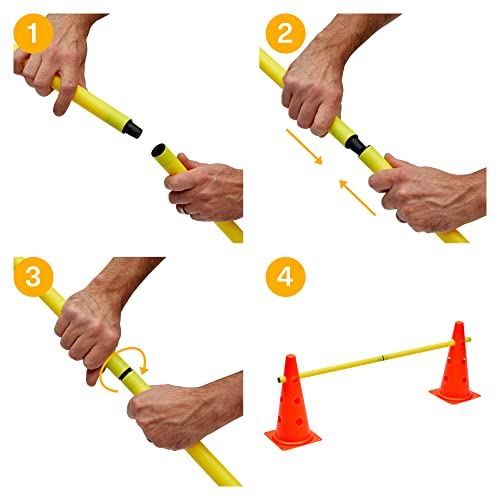 1

2

3

4