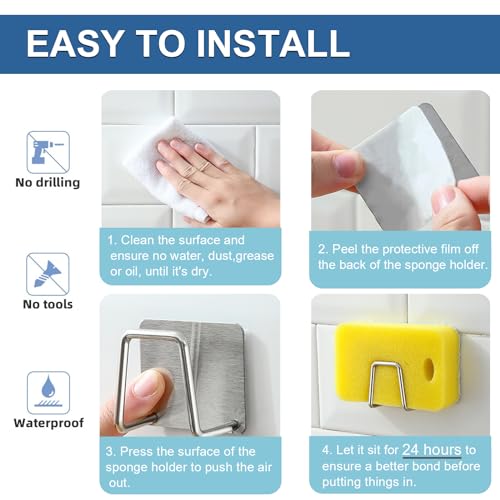 EASY TO INSTALL

No drilling

No tools

Waterproof

1. Clean the surface and ensure no water, dust,grease or oil, until it's dry.

2. Peel the protective film off the back of the sponge holder.

3. Press the surface of the sponge holder to push the air out.

4. Let it sit for 24 hours to ensure a better bond before putting things in.