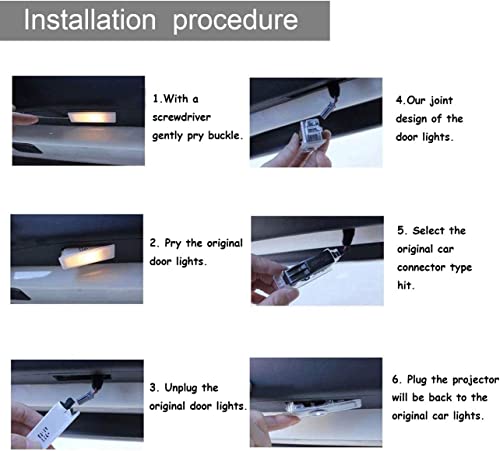 Installation procedure

1.With a screwdriver gently pry buckle.

2. Pry the original door lights.

3. Unplug the original door lights.

4.Our joint design of the door lights.

5. Select the original car connector type hit.

6. Plug the projector will be back to the original car lights.