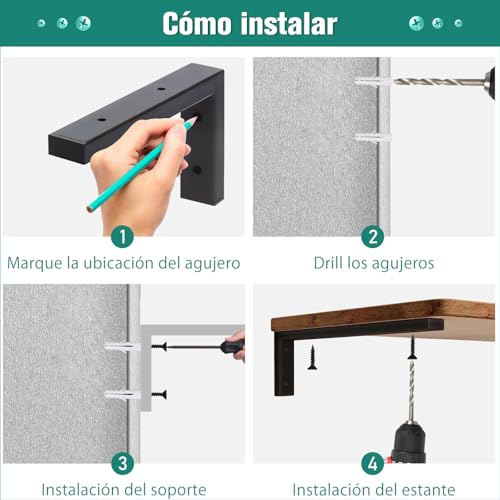 Cómo instalar

1
Marque la ubicación del agujero

2
Drill los agujeros

3
Instalación del soporte

4
Instalación del estante