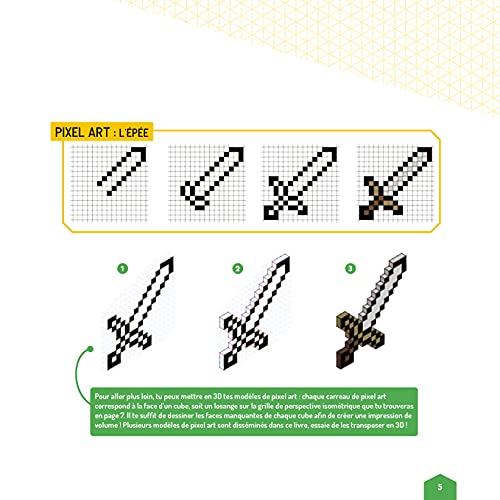 PIXEL ART : L'ÉPÉE

1

2

3

Pour aller plus loin, tu peux mettre en 3D tes modèles de pixel art : chaque carreau de pixel art correspond à la face d'un cube, soit un losange sur la grille de perspective isométrique que tu trouveras en page 7. Il te suffit de dessiner les faces manquantes de chaque cube afin de créer une impression de volume ! Plusieurs modèles de pixel art sont disséminés dans ce livre, essaie de les transposer en 3D !

5