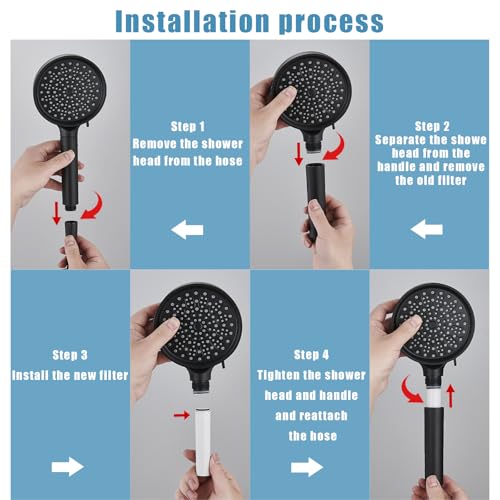 Installation process

Step 1
Remove the shower head from the hose

Step 2
Separate the showe head from the handle and remove the old filter

Step 3
Install the new filter

Step 4
Tighten the shower head and handle and reattach the hose