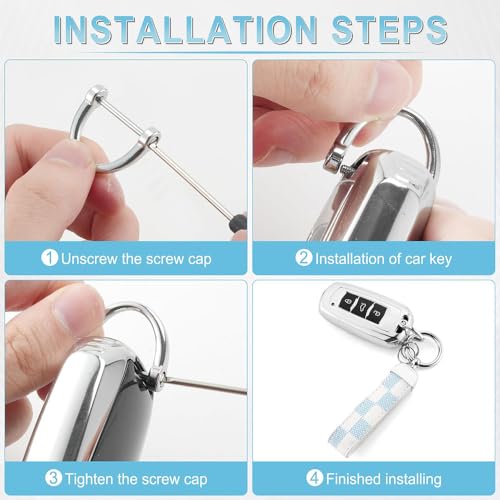 INSTALLATION STEPS

1 Unscrew the screw cap

2 Installation of car key

3 Tighten the screw cap

4 Finished installing