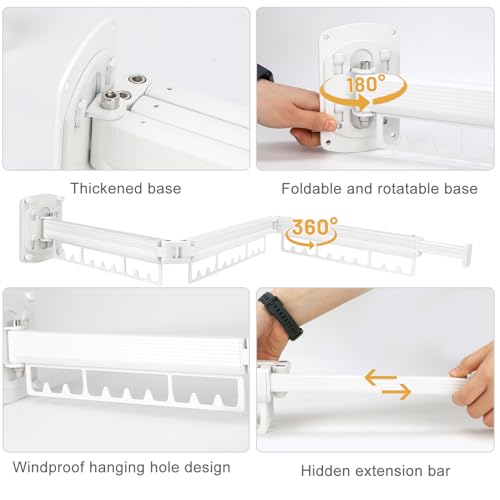 180°

Thickened base

Foldable and rotatable base

360°

Windproof hanging hole design

Hidden extension bar