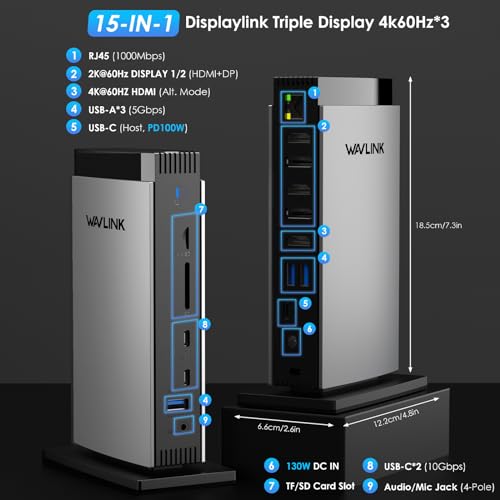 15-IN-1 Displaylink Triple Display 4k60Hz*3

1 RJ45 (1000Mbps)
2 2K@60Hz DISPLAY 1/2 (HDMI+DP)
3 4K@60HZ HDMI (Alt. Mode)
4 USB-A*3 (5Gbps)
5 USB-C (Host, PD100W)

WAVLINK

7
8
4
9

1
2
WAVLINK
3
4
5
6

18.5cm/7.3in
6.6cm/2.6in
12.2cm/4.8in

6 130W DC IN
7 TF/SD Card Slot
8 USB-C*2 (10Gbps)
9 Audio/Mic Jack (4-Pole)